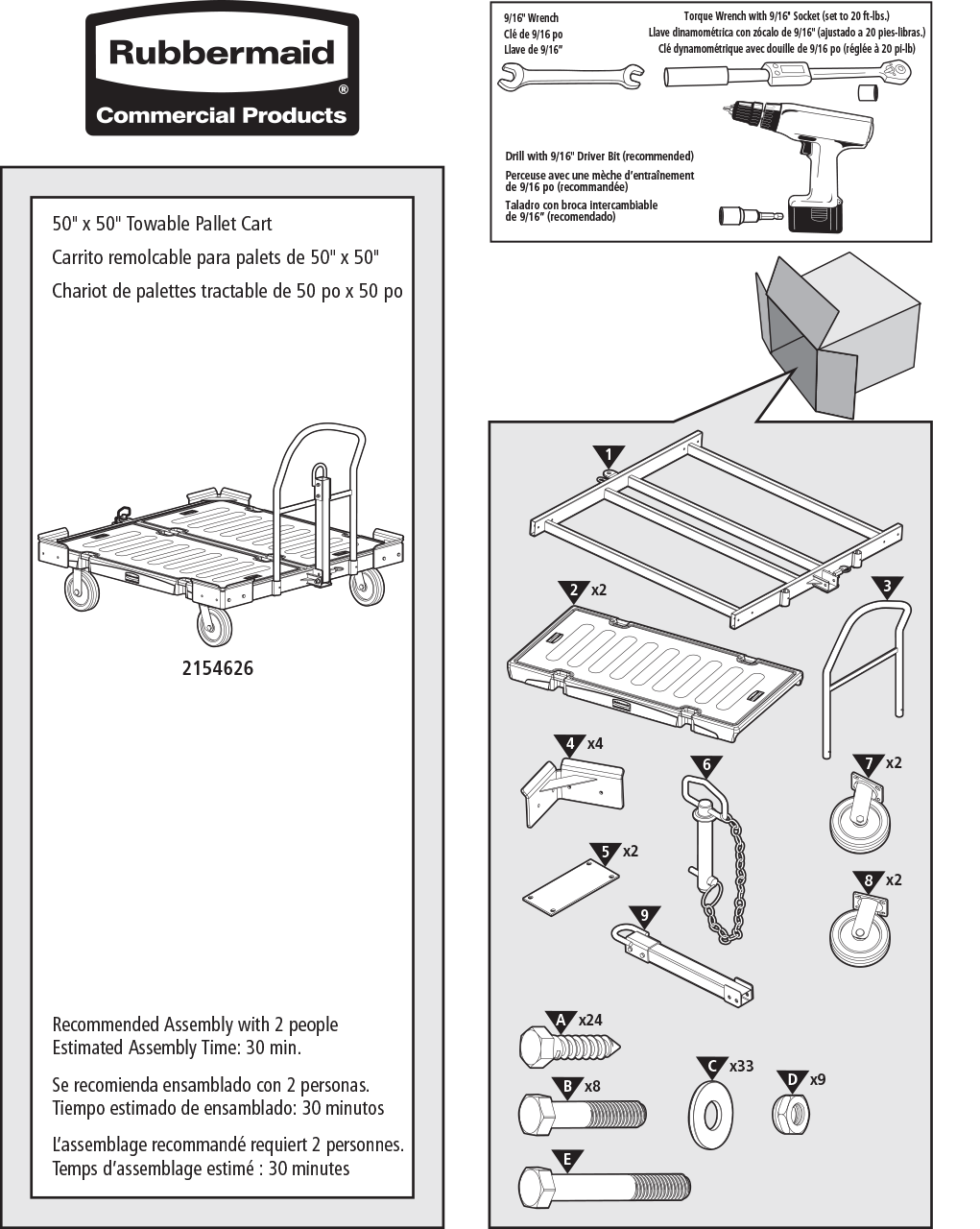 Rubbermaid®
Commercial Products

50" x 50" Towable Pallet Cart
Carrito remolcable para palets de 50" x 50"
Chariot de palettes tractable de 50 po x 50 po

2154626

Recommended Assembly with 2 people
Estimated Assembly Time: 30 min.

Se recomienda ensamblado con 2 personas.
Tiempo estimado de ensamblado: 30 minutos

L'assemblage recommandé requiert 2 personnes.
Temps d'assemblage estimé : 30 minutes

9/16" Wrench
Clé de 9/16 po
Llave de 9/16"

Torque Wrench with 9/16" Socket (set to 20 ft-lbs.)
Llave dinamométrica con zócalo de 9/16" (ajustado a 20 pies-libras.)
Clé dynamométrique avec douille de 9/16 po (réglée à 20 pi-lb)

Drill with 9/16" Driver Bit (recommended)
Perceuse avec une mèche d'entraînement de 9/16 po (recommandée)
Taladro con broca intercambiable de 9/16" (recomendado)

1
2 x2
3
4 x4
5 x2
6
7 x2
8 x2
9
A x24
B x8
C x33
D x9
E