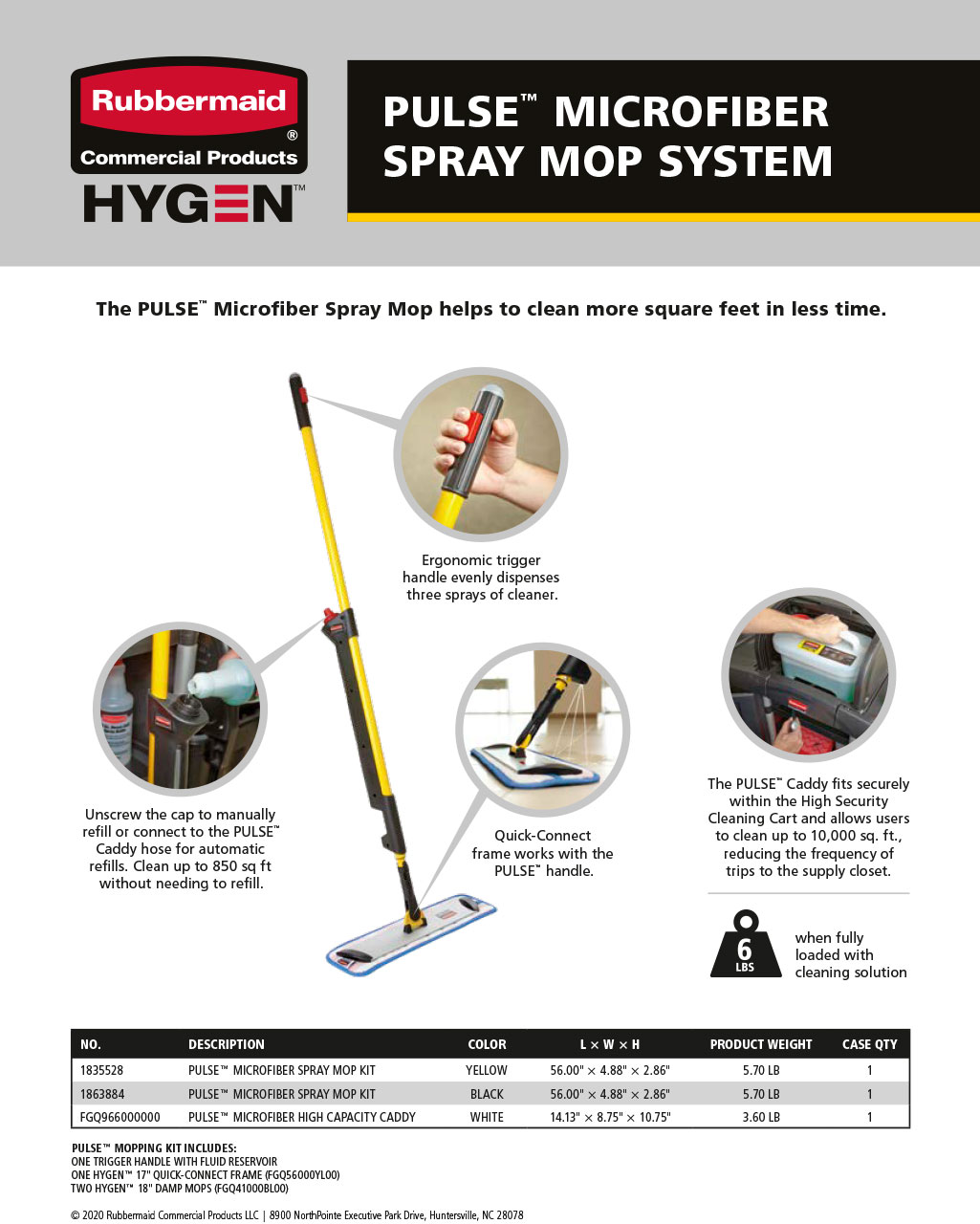 Rubbermaid® Commercial Products

HYGEN™

PULSE™ MICROFIBER SPRAY MOP SYSTEM

The PULSE™ Microfiber Spray Mop helps to clean more square feet in less time.

Ergonomic trigger handle evenly dispenses three sprays of cleaner.

Unscrew the cap to manually refill or connect to the PULSE™ Caddy hose for automatic refills. Clean up to 850 sq ft without needing to refill.

Quick-Connect frame works with the PULSE™ handle.

The PULSE™ Caddy fits securely within the High Security Cleaning Cart and allows users to clean up to 10,000 sq. ft., reducing the frequency of trips to the supply closet.

6 LBS when fully loaded with cleaning solution

| NO. | DESCRIPTION | COLOR | L × W × H | PRODUCT WEIGHT | CASE QTY |
|---|---|---|---|---|---|
| 1835528 | PULSE™ MICROFIBER SPRAY MOP KIT | YELLOW | 56.00" × 4.88" × 2.86" | 5.70 LB | 1 |
| 1863884 | PULSE™ MICROFIBER SPRAY MOP KIT | BLACK | 56.00" × 4.88" × 2.86" | 5.70 LB | 1 |
| FGQ966000000 | PULSE™ MICROFIBER HIGH CAPACITY CADDY | WHITE | 14.13" × 8.75" × 10.75" | 3.60 LB | 1 |

PULSE™ MOPPING KIT INCLUDES:
ONE TRIGGER HANDLE WITH FLUID RESERVOIR
ONE HYGEN™ 17" QUICK-CONNECT FRAME (FGQ56000YL00)
TWO HYGEN™ 18" DAMP MOPS (FGQ41000BL00)

© 2020 Rubbermaid Commercial Products LLC | 8900 NorthPointe Executive Park Drive, Huntersville, NC 28078