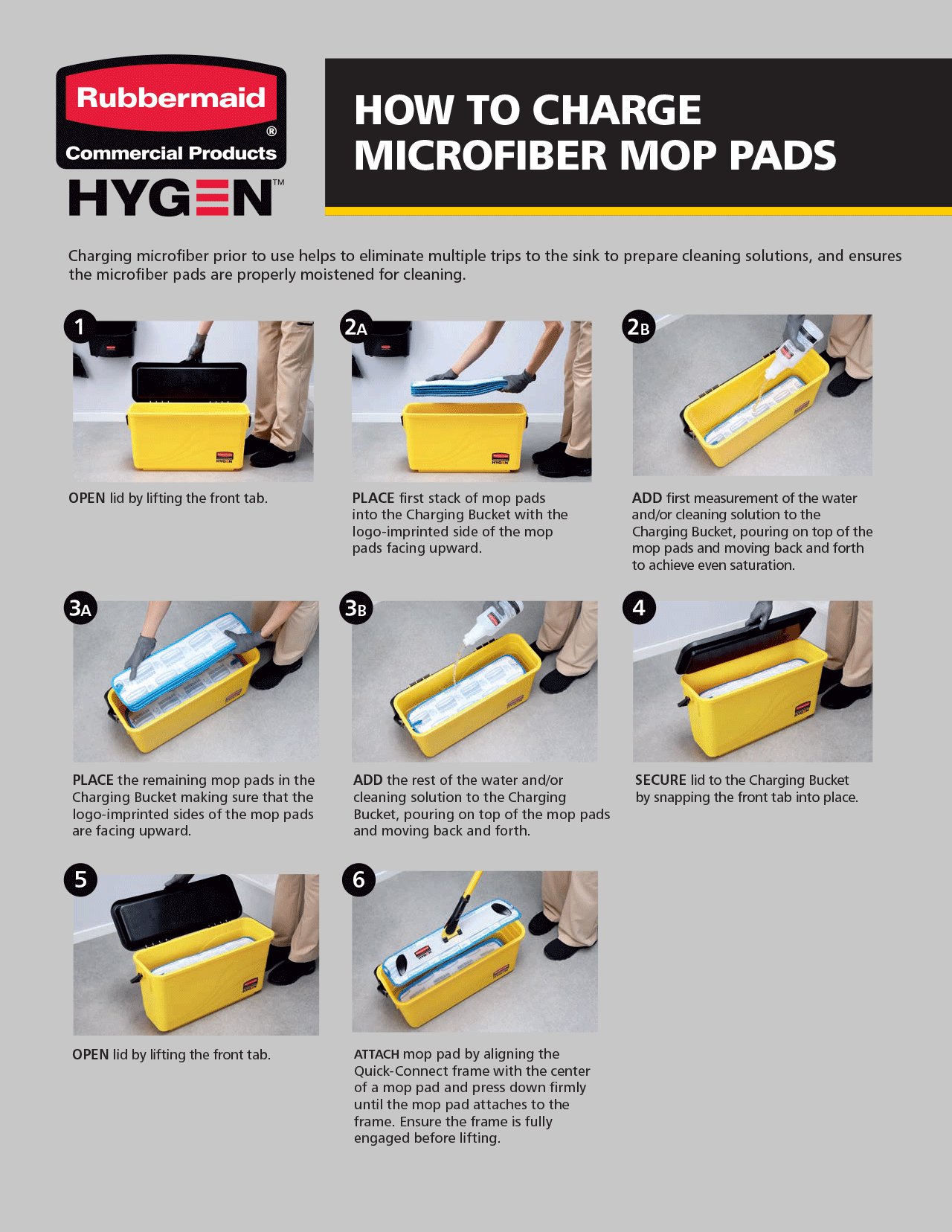 Rubbermaid®
Commercial Products
HYGEN™

HOW TO CHARGE MICROFIBER MOP PADS

Charging microfiber prior to use helps to eliminate multiple trips to the sink to prepare cleaning solutions, and ensures the microfiber pads are properly moistened for cleaning.

1

OPEN lid by lifting the front tab.

2A

PLACE first stack of mop pads into the Charging Bucket with the logo-imprinted side of the mop pads facing upward.

2B

ADD first measurement of the water and/or cleaning solution to the Charging Bucket, pouring on top of the mop pads and moving back and forth to achieve even saturation.

3A

PLACE the remaining mop pads in the Charging Bucket making sure that the logo-imprinted sides of the mop pads are facing upward.

3B

ADD the rest of the water and/or cleaning solution to the Charging Bucket, pouring on top of the mop pads and moving back and forth.

4

SECURE lid to the Charging Bucket by snapping the front tab into place.

5

OPEN lid by lifting the front tab.

6

ATTACH mop pad by aligning the Quick-Connect frame with the center of a mop pad and press down firmly until the mop pad attaches to the frame. Ensure the frame is fully engaged before lifting.