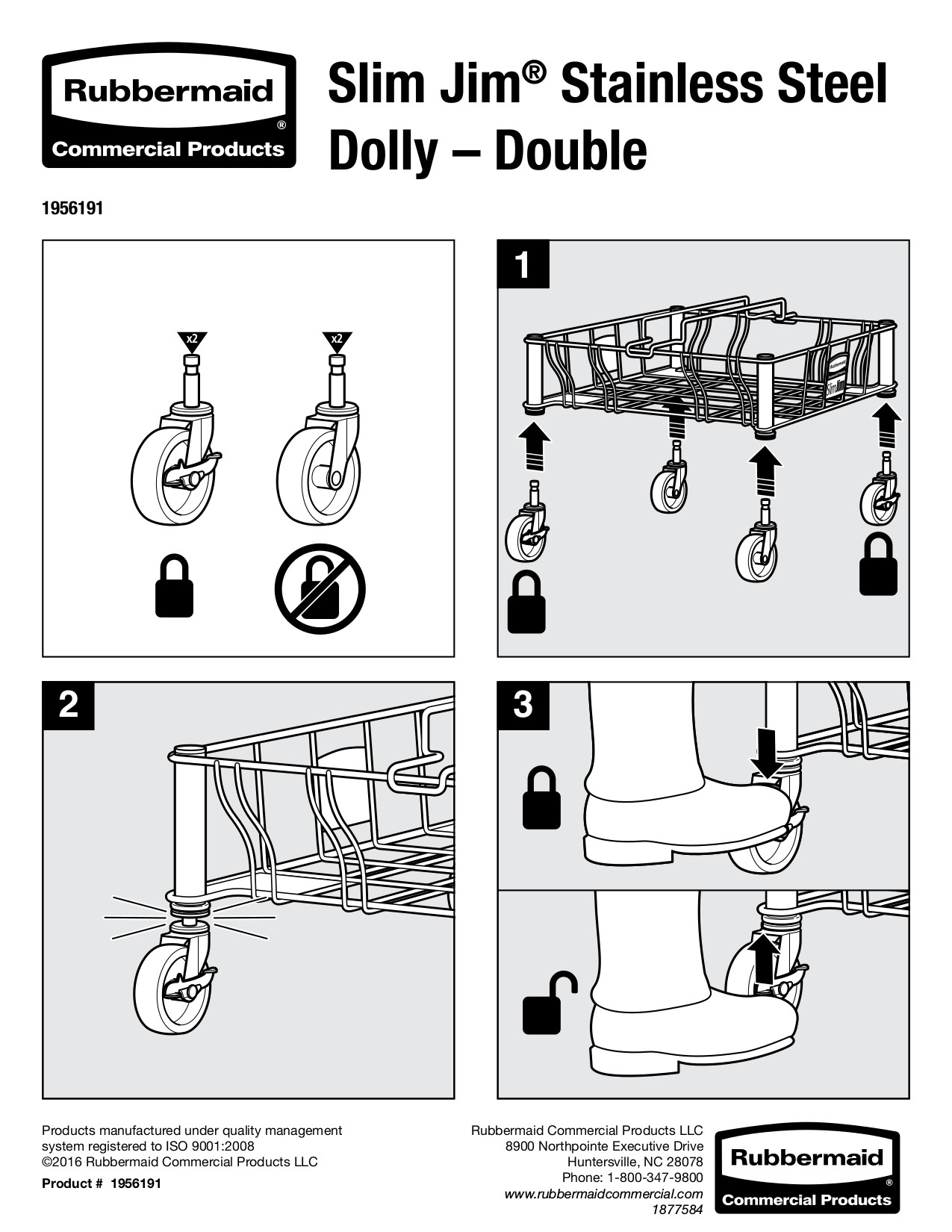 Rubbermaid®
Commercial Products

Slim Jim® Stainless Steel Dolly – Double

1956191

x2

x2

1

Rubbermaid
Slim Jim

2

3

Products manufactured under quality management system registered to ISO 9001:2008
©2016 Rubbermaid Commercial Products LLC

Product # 1956191

Rubbermaid Commercial Products LLC
8900 Northpointe Executive Drive
Huntersville, NC 28078
Phone: 1-800-347-9800
www.rubbermaidcommercial.com
1877584

Rubbermaid®
Commercial Products